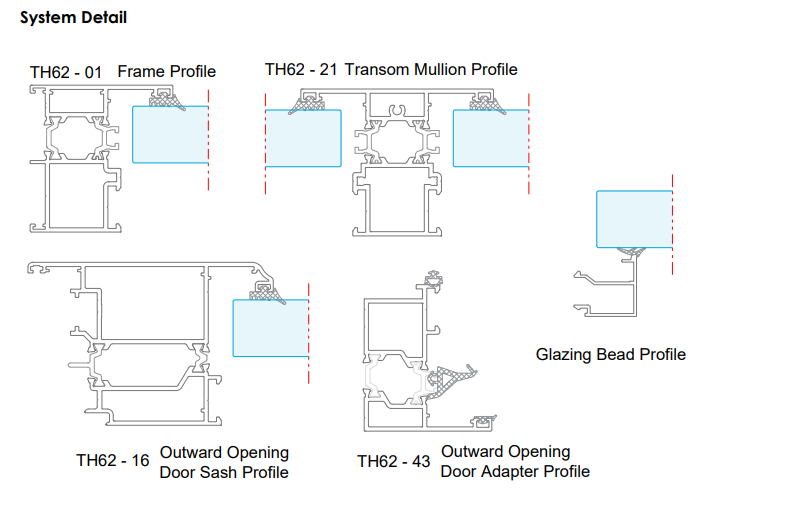 System Detail

TH62 - 01 Frame Profile

TH62 - 21 Transom Mullion Profile

Glazing Bead Profile

TH62 - 16 Outward Opening Door Sash Profile

TH62 - 43 Outward Opening Door Adapter Profile